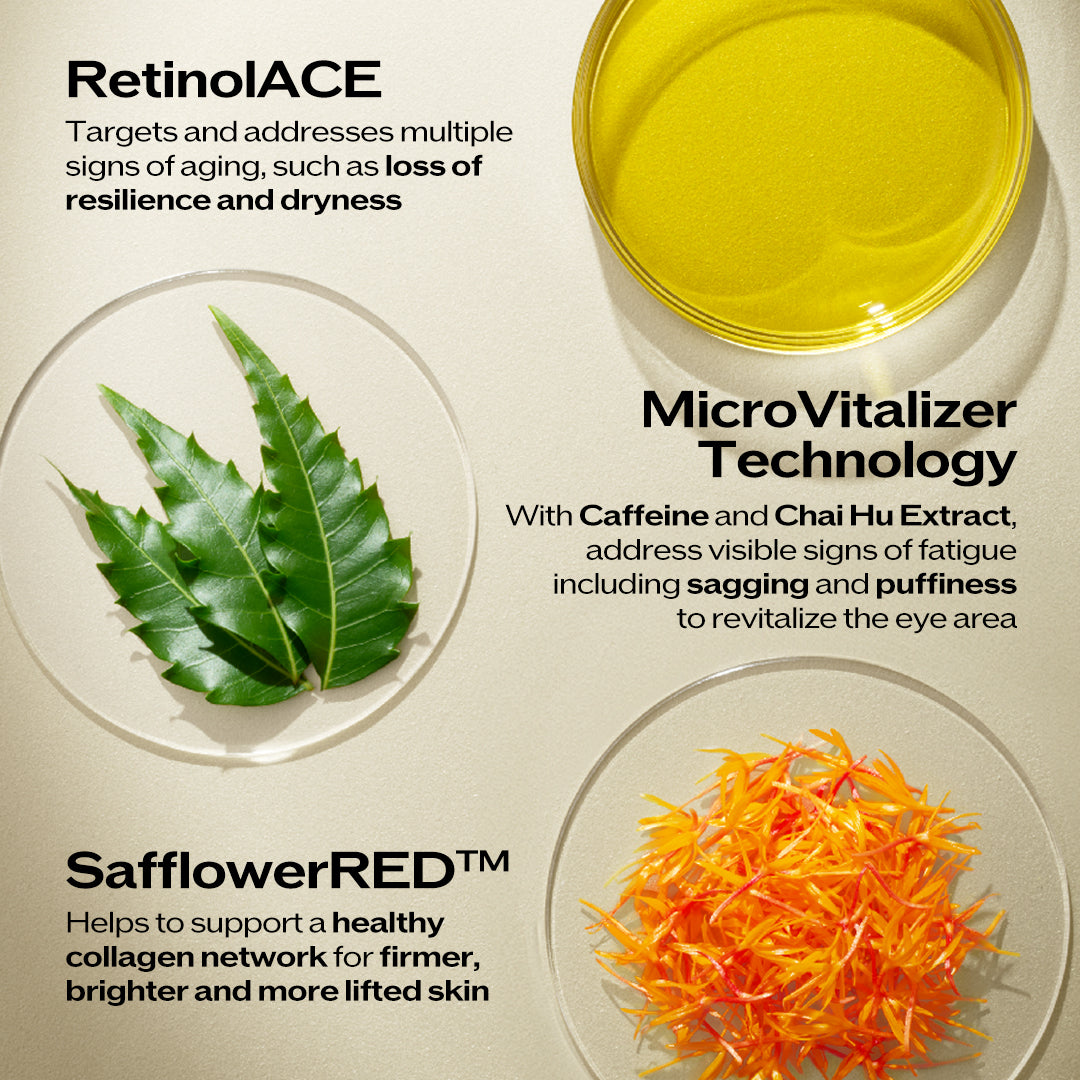 RetinolACE

Targets and addresses multiple signs of aging, such as loss of resilience and dryness

MicroVitalizer Technology

With Caffeine and Chai Hu Extract, address visible signs of fatigue including sagging and puffiness to revitalize the eye area

SafflowerRED™

Helps to support a healthy collagen network for firmer, brighter and more lifted skin