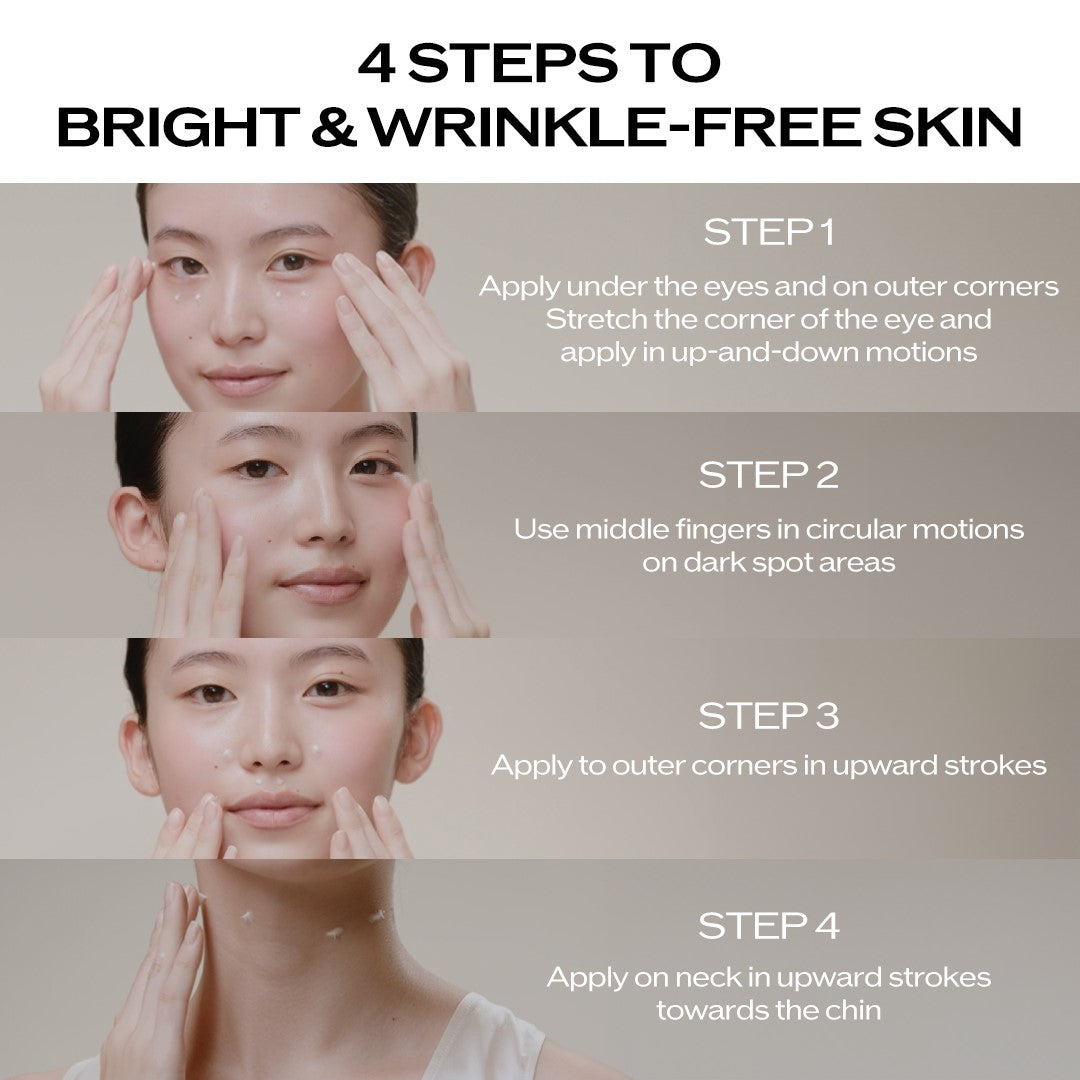 4 STEPS TO
BRIGHT & WRINKLE-FREE SKIN

STEP 1

Apply under the eyes and on outer corners
Stretch the corner of the eye and
apply in up-and-down motions

STEP 2

Use middle fingers in circular motions
on dark spot areas

STEP 3

Apply to outer corners in upward strokes

STEP 4

Apply on neck in upward strokes
towards the chin