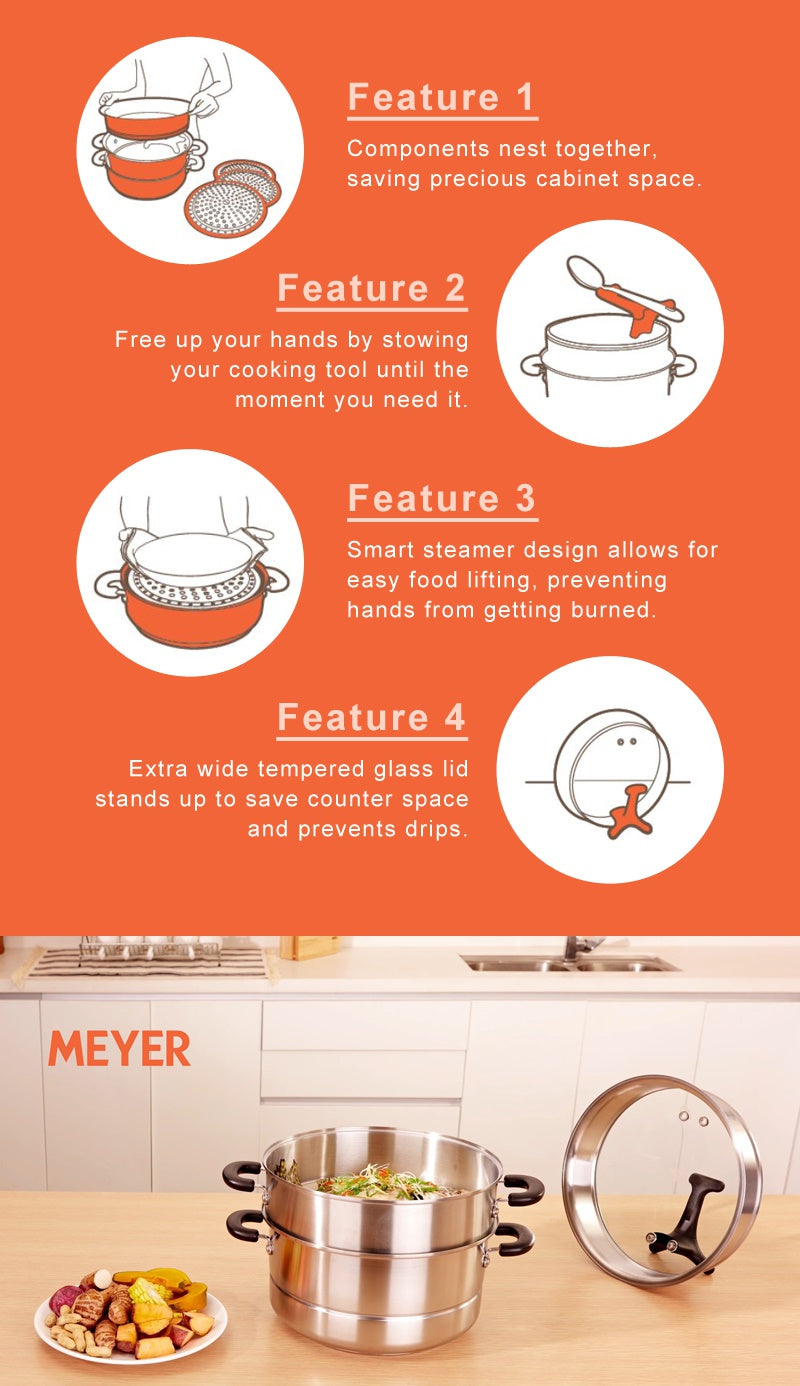 Feature 1

Components nest together, saving precious cabinet space.

Feature 2

Free up your hands by stowing your cooking tool until the moment you need it.

Feature 3

Smart steamer design allows for easy food lifting, preventing hands from getting burned.

Feature 4

Extra wide tempered glass lid stands up to save counter space and prevents drips.

MEYER