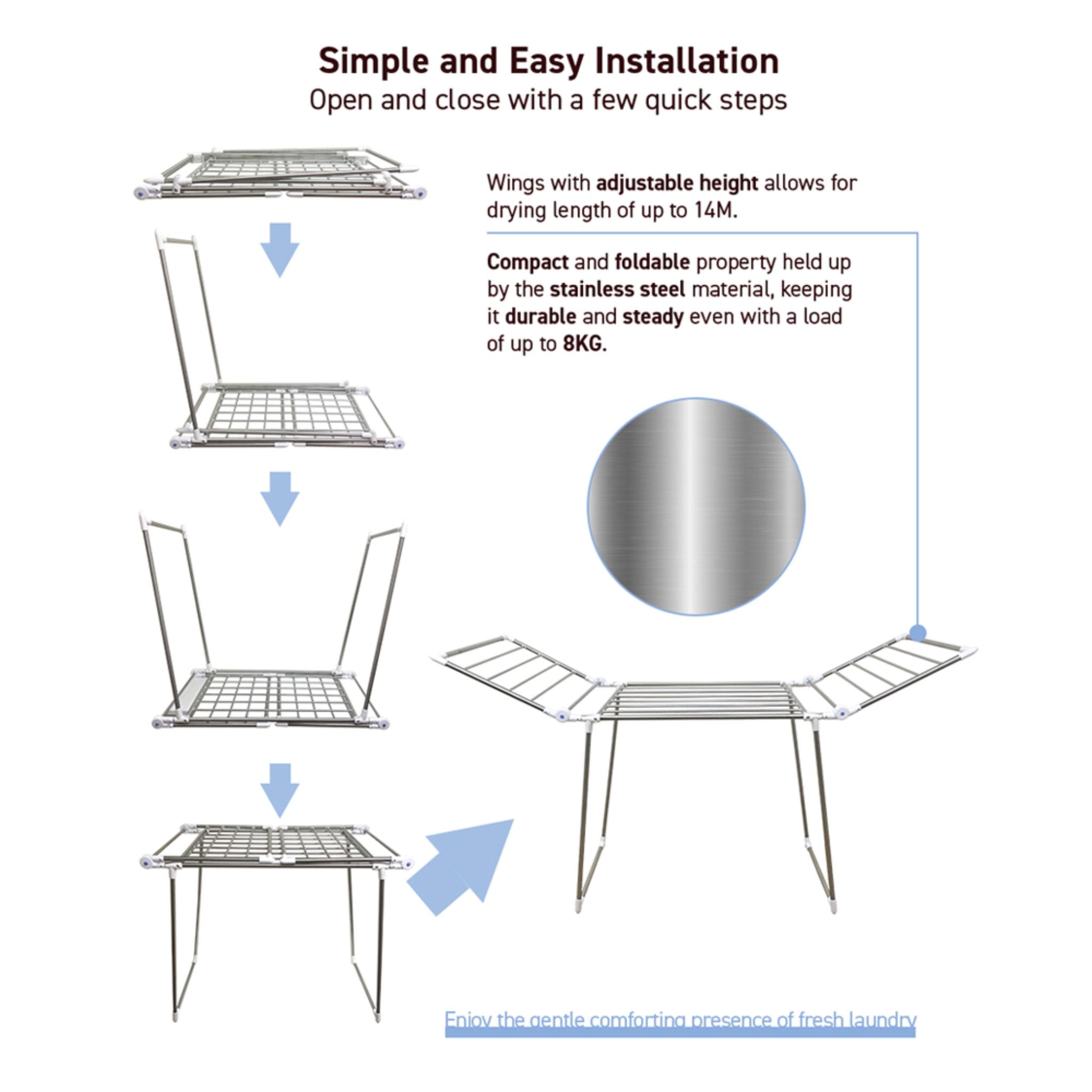 Simple and Easy Installation
Open and close with a few quick steps

Wings with adjustable height allows for drying length of up to 14M.

Compact and foldable property held up by the stainless steel material, keeping it durable and steady even with a load of up to 8KG.

Enjoy the gentle comforting presence of fresh laundry