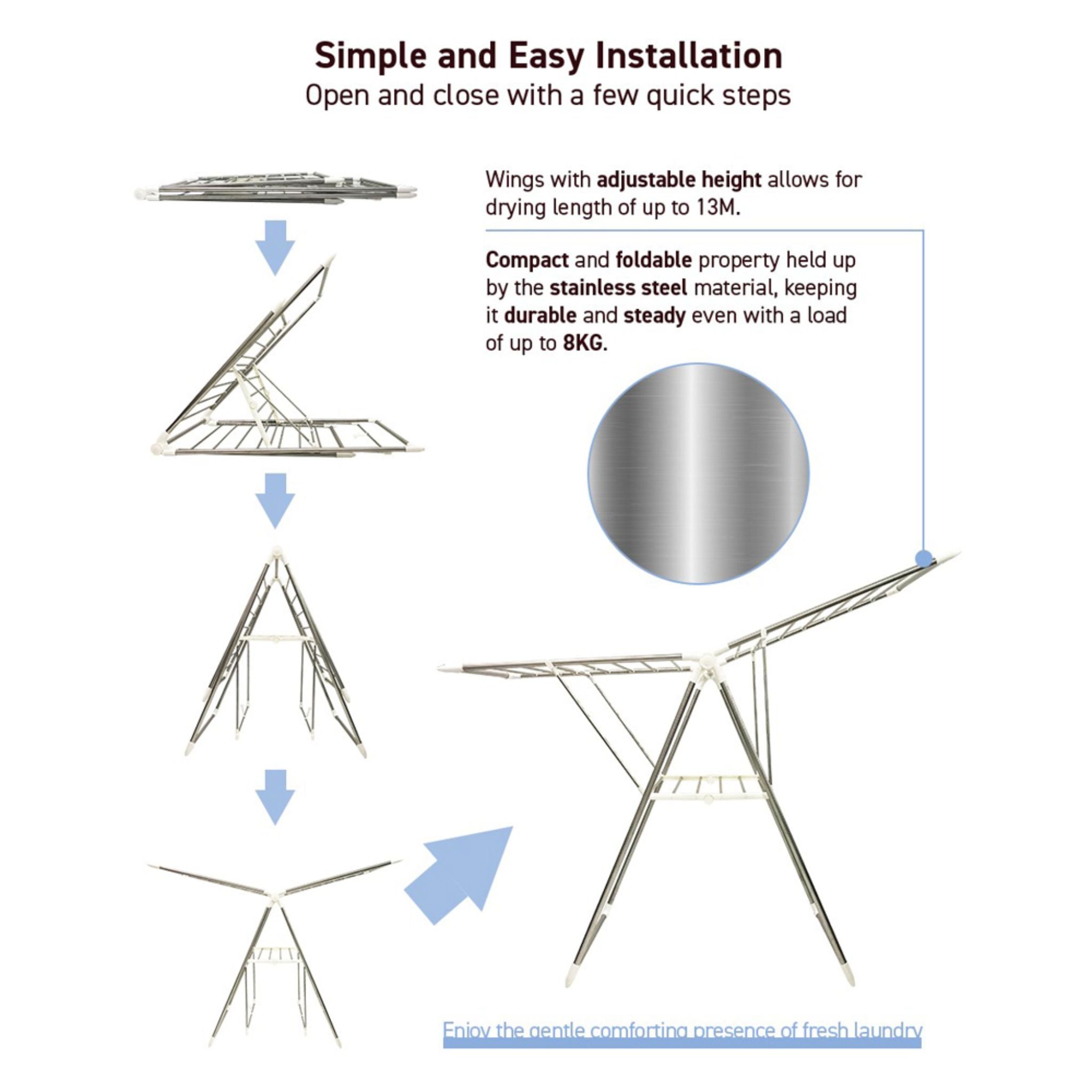 Simple and Easy Installation
Open and close with a few quick steps

Wings with adjustable height allows for drying length of up to 13M.

Compact and foldable property held up by the stainless steel material, keeping it durable and steady even with a load of up to 8KG.

Enjoy the gentle comforting presence of fresh laundry