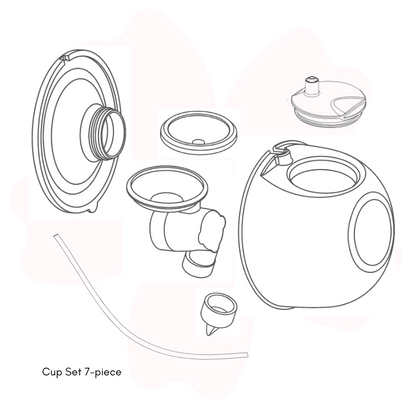 Cup Set 7-piece