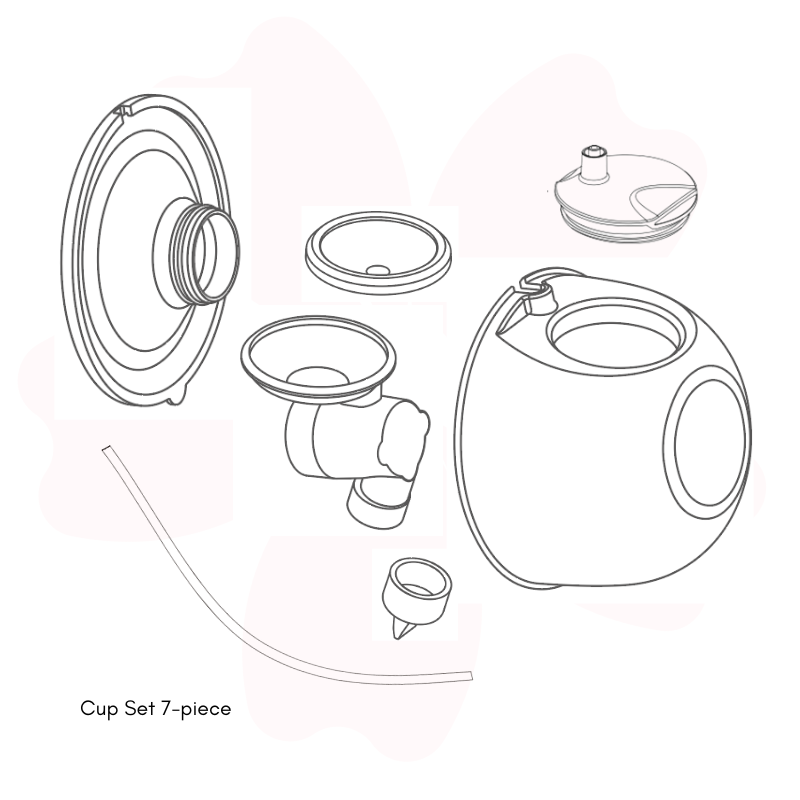 Cup Set 7-piece