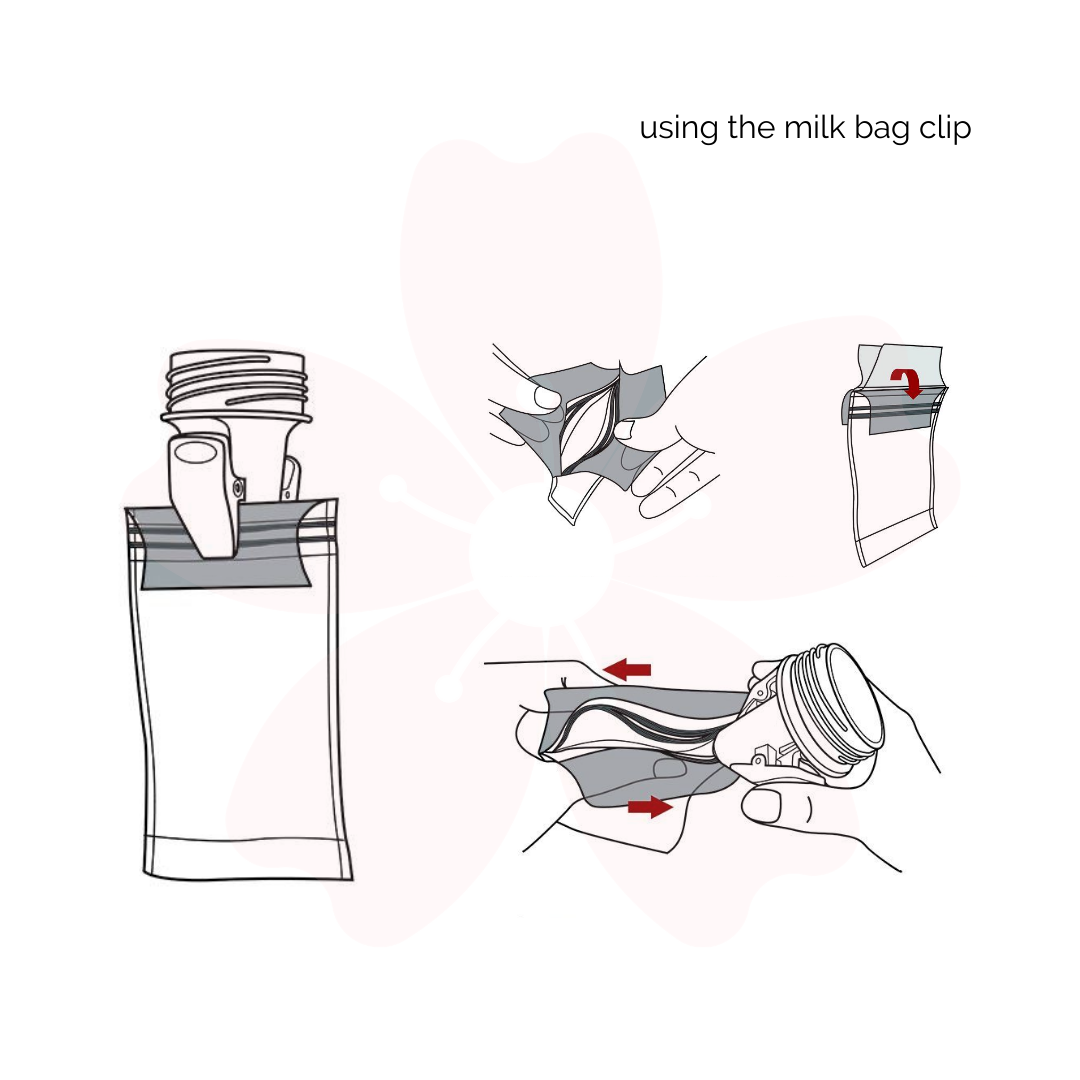 using the milk bag clip