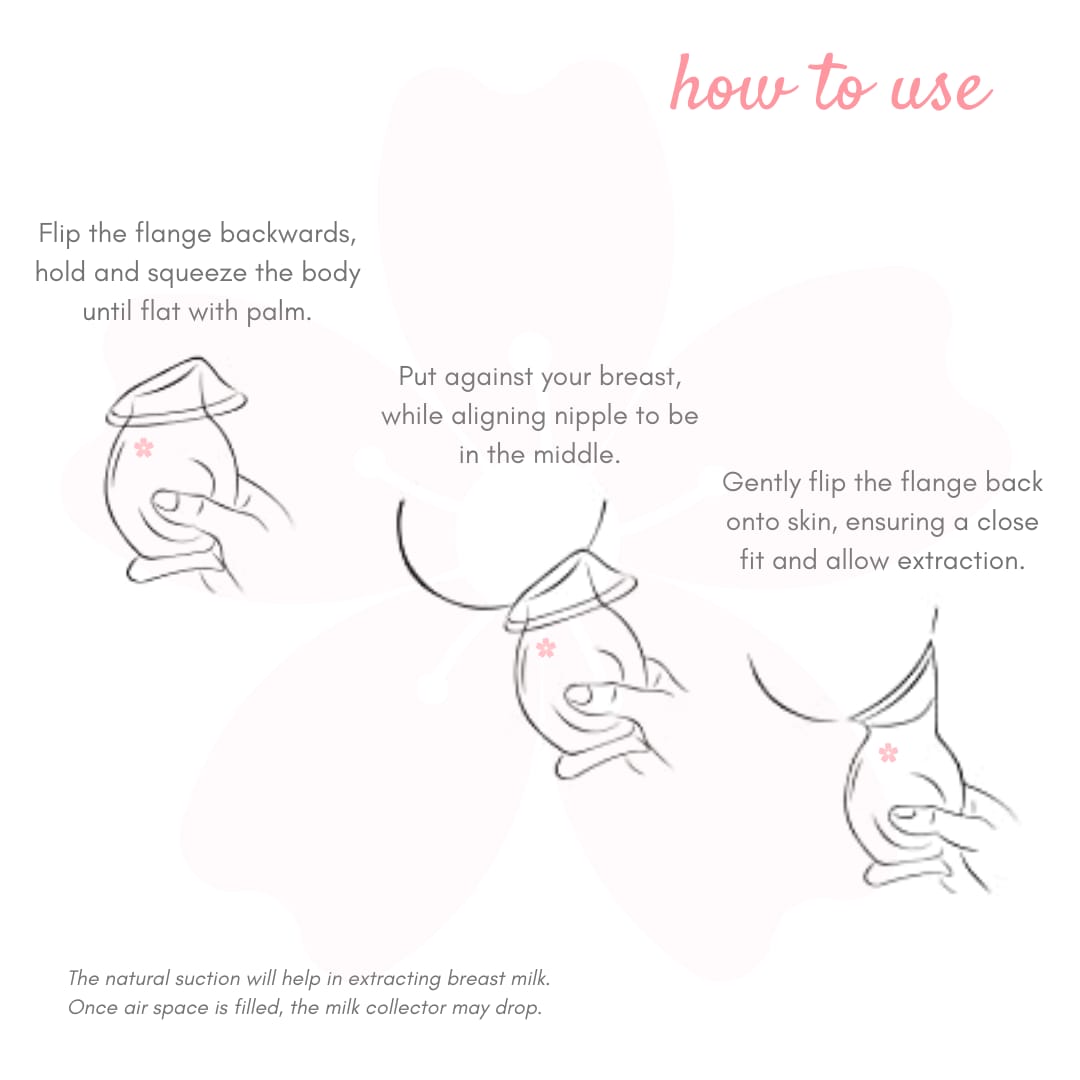 how to use

Flip the flange backwards, hold and squeeze the body until flat with palm.

Put against your breast, while aligning nipple to be in the middle.

Gently flip the flange back onto skin, ensuring a close fit and allow extraction.

The natural suction will help in extracting breast milk. Once air space is filled, the milk collector may drop.