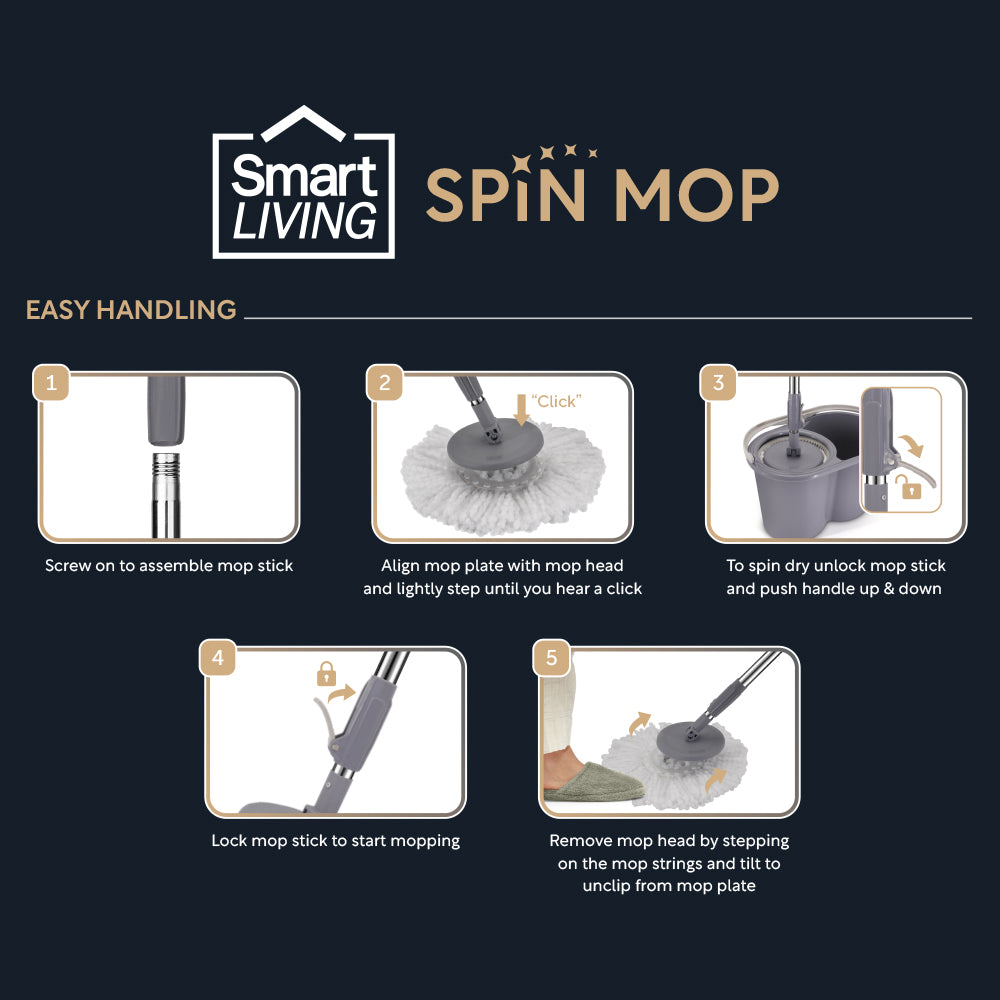 Smart LIVING

SPIN MOP

EASY HANDLING

1
Screw on to assemble mop stick

2
"Click"
Align mop plate with mop head and lightly step until you hear a click

3
To spin dry unlock mop stick and push handle up & down

4
Lock mop stick to start mopping

5
Remove mop head by stepping on the mop strings and tilt to unclip from mop plate